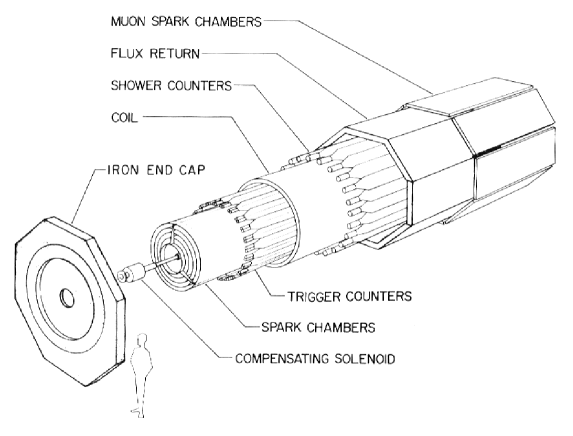 MUON SPARK CHAMBERS
FLUX RETURN
SHOWER COUNTERS
COIL
IRON END CAP
TRIGGER COUNTERS
SPARK CHAMBERS
COMPENSATING SOLENOID