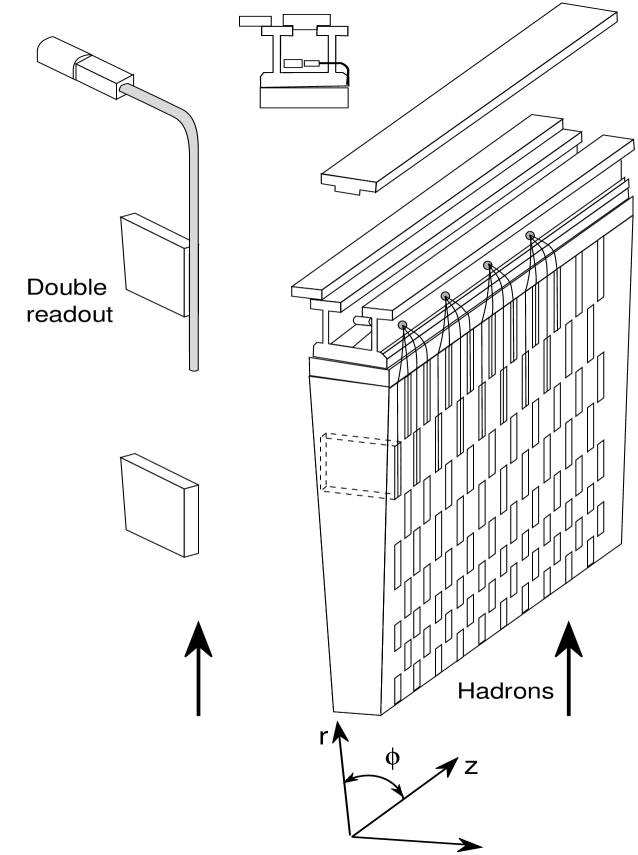 Double readout

Hadrons

r

$\phi$

z