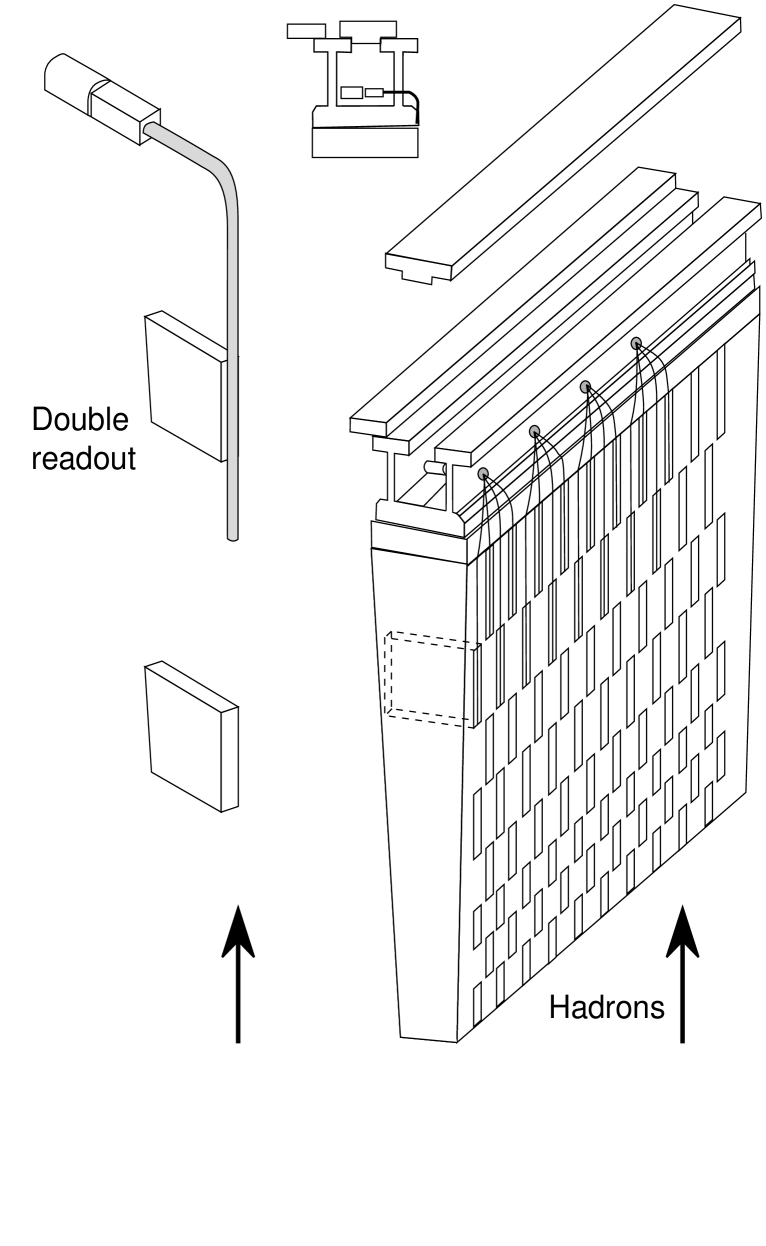 Double readout

Hadrons