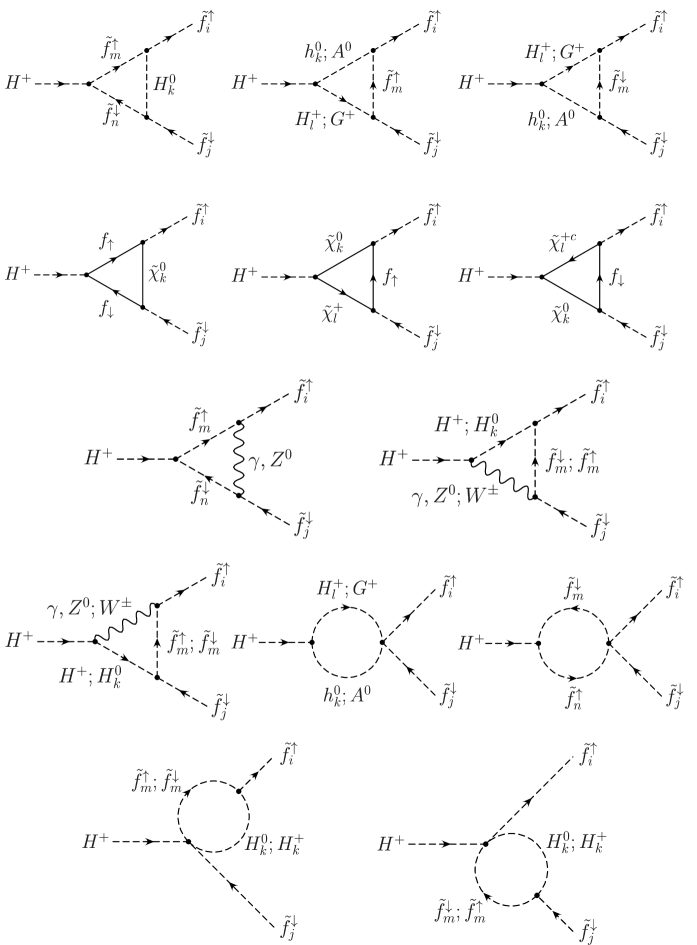 $H^+$ $\tilde{f}_m^\uparrow$ $\tilde{f}_n^\downarrow$ $H_k^0$ $\tilde{f}_i^\uparrow$ $\tilde{f}_j^\downarrow$

$H^+$ $h_k^0; A^0$ $H_l^+; G^+$ $\tilde{f}_m^\uparrow$ $\tilde{f}_i^\uparrow$ $\tilde{f}_j^\downarrow$

$H^+$ $H_l^+; G^+$ $h_k^0; A^0$ $\tilde{f}_m^\downarrow$ $\tilde{f}_i^\uparrow$ $\tilde{f}_j^\downarrow$

$H^+$ $f_\uparrow$ $f_\downarrow$ $\tilde{\chi}_k^0$ $\tilde{f}_i^\uparrow$ $\tilde{f}_j^\downarrow$

$H^+$ $\tilde{\chi}_k^0$ $\tilde{\chi}_l^+$ $f_\uparrow$ $\tilde{f}_i^\uparrow$ $\tilde{f}_j^\downarrow$

$H^+$ $\tilde{\chi}_l^{+c}$ $\tilde{\chi}_k^0$ $f_\downarrow$ $\tilde{f}_i^\uparrow$ $\tilde{f}_j^\downarrow$

$H^+$ $\tilde{f}_m^\uparrow$ $\tilde{f}_n^\downarrow$ $\gamma, Z^0$ $\tilde{f}_i^\uparrow$ $\tilde{f}_j^\downarrow$

$H^+$ $H^+; H_k^0$ $\gamma, Z^0; W^\pm$ $\tilde{f}_m^\downarrow; \tilde{f}_m^\uparrow$ $\tilde{f}_i^\uparrow$ $\tilde{f}_j^\downarrow$

$H^+$ $\gamma, Z^0; W^\pm$ $H^+; H_k^0$ $\tilde{f}_m^\uparrow; \tilde{f}_m^\downarrow$ $\tilde{f}_i^\uparrow$ $\tilde{f}_j^\downarrow$

$H^+$ $H_l^+; G^+$ $h_k^0; A^0$ $\tilde{f}_i^\uparrow$ $\tilde{f}_j^\downarrow$

$H^+$ $\tilde{f}_m^\downarrow$ $\tilde{f}_n^\uparrow$ $\tilde{f}_i^\uparrow$ $\tilde{f}_j^\downarrow$

$H^+$ $\tilde{f}_m^\uparrow; \tilde{f}_m^\downarrow$ $H_k^0; H_k^+$ $\tilde{f}_i^\uparrow$ $\tilde{f}_j^\downarrow$

$H^+$ $H_k^0; H_k^+$ $\tilde{f}_m^\downarrow; \tilde{f}_m^\uparrow$ $\tilde{f}_i^\uparrow$ $\tilde{f}_j^\downarrow$