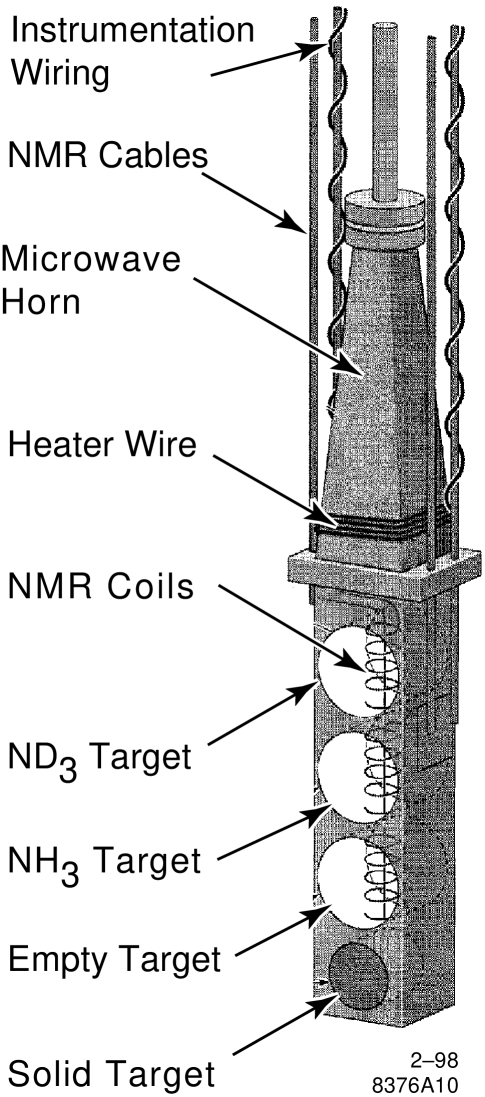 Instrumentation Wiring

NMR Cables

Microwave Horn

Heater Wire

NMR Coils

$ND_3$ Target

$NH_3$ Target

Empty Target

Solid Target

2–98
8376A10