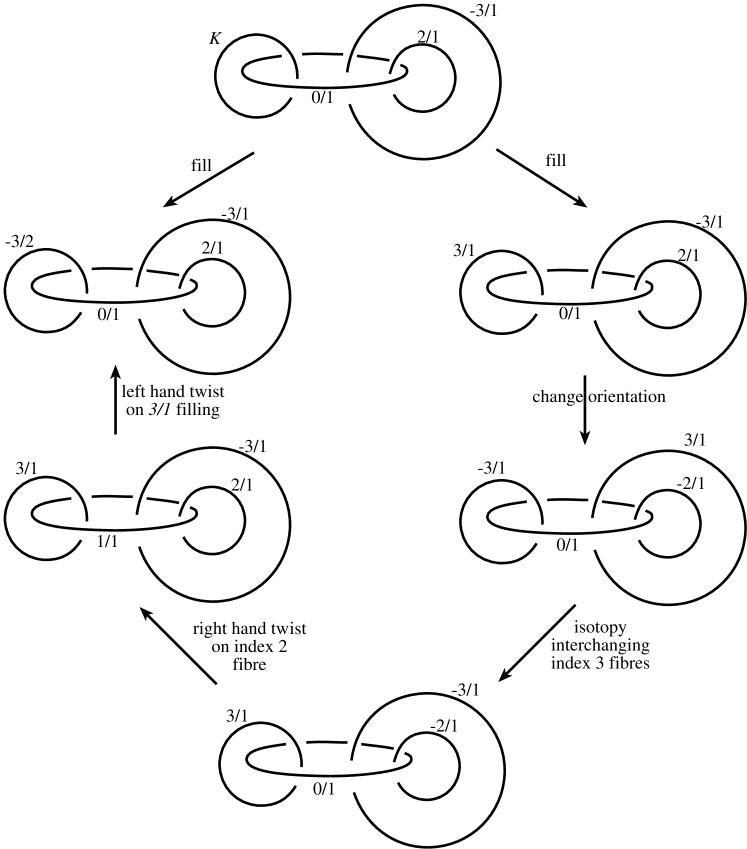 K
-3/1
2/1
0/1

fill

fill

-3/2
-3/1
2/1
0/1

3/1
-3/1
2/1
0/1

left hand twist on 3/1 filling

change orientation

3/1
-3/1
2/1
1/1

-3/1
3/1
-2/1
0/1

right hand twist on index 2 fibre

isotopy interchanging index 3 fibres

3/1
-3/1
-2/1
0/1