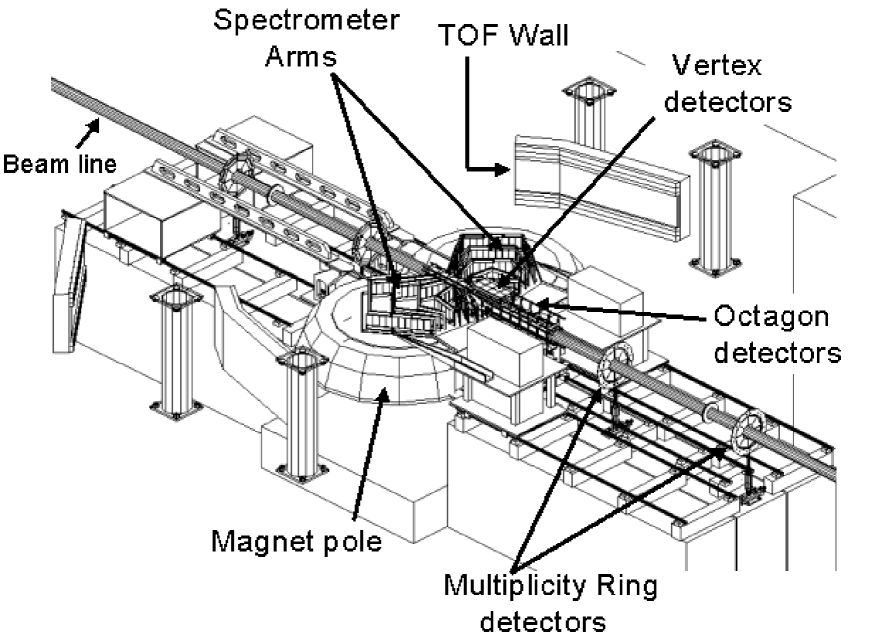 Spectrometer Arms

TOF Wall

Vertex detectors

Beam line

Octagon detectors

Magnet pole

Multiplicity Ring detectors