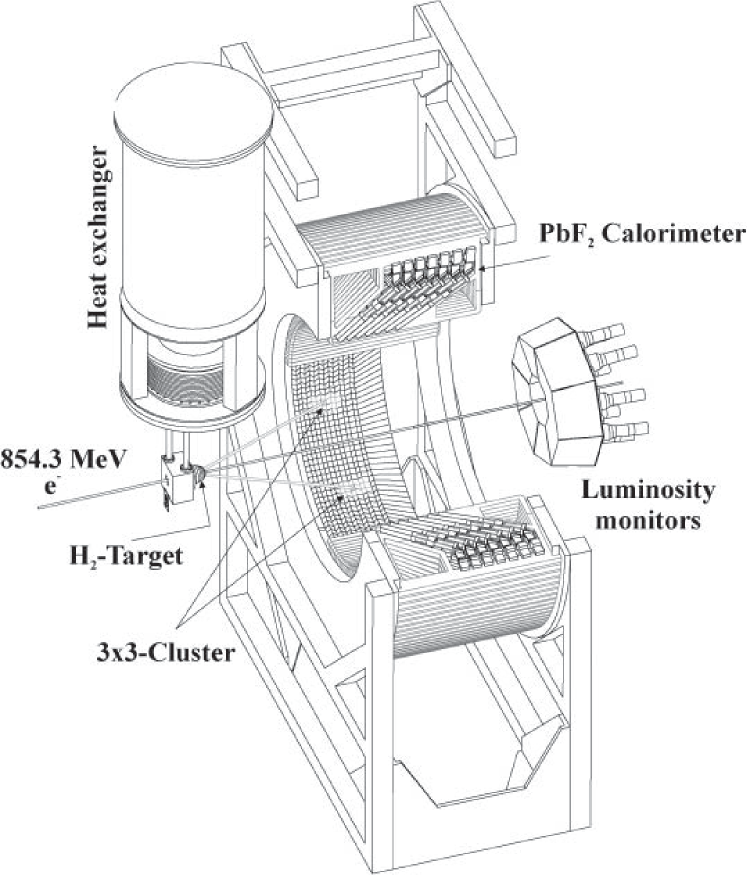 Heat exchanger

$PbF_2$ Calorimeter

854.3 MeV
$e^-$

Luminosity monitors

$H_2$-Target

3x3-Cluster