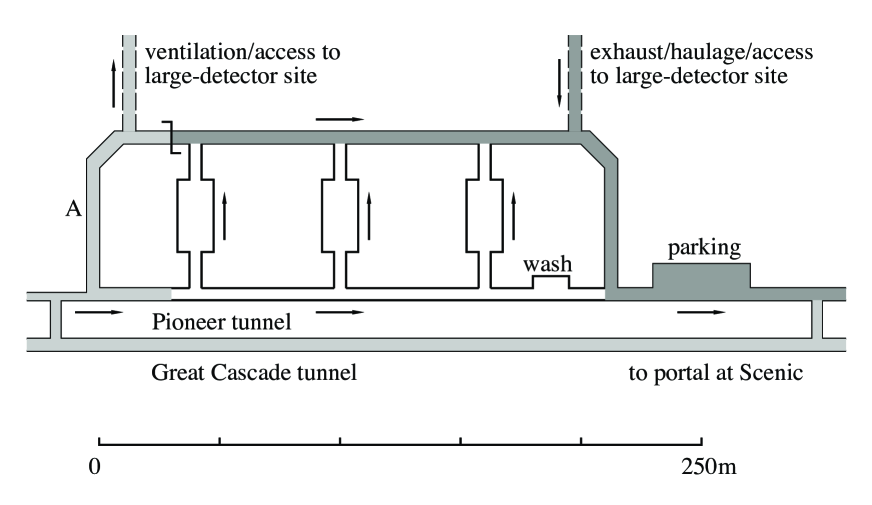 ventilation/access to large-detector site

exhaust/haulage/access to large-detector site

A

wash

parking

Pioneer tunnel

Great Cascade tunnel

to portal at Scenic

0

250m