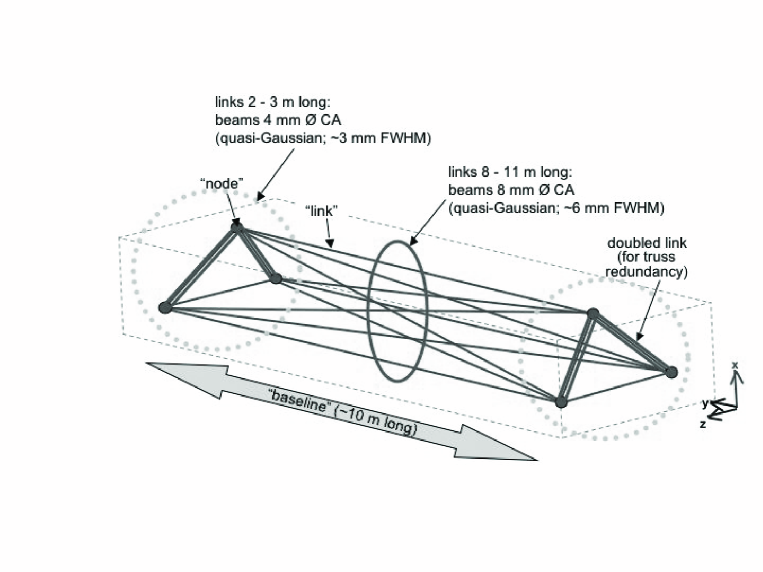 links 2 - 3 m long:
beams 4 mm Ø CA
(quasi-Gaussian; ~3 mm FWHM)

links 8 - 11 m long:
beams 8 mm Ø CA
(quasi-Gaussian; ~6 mm FWHM)

"node"

"link"

doubled link
(for truss
redundancy)

"baseline" (~10 m long)

x
y
z