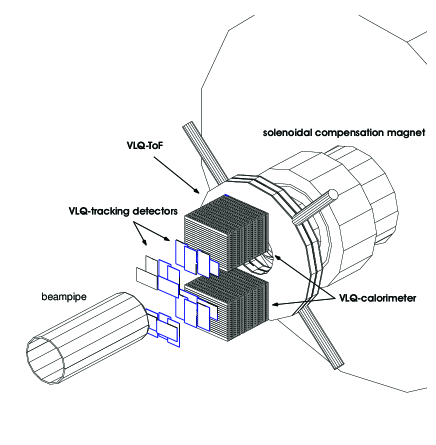 solenoidal compensation magnet

VLQ-ToF

VLQ-tracking detectors

beampipe

VLQ-calorimeter