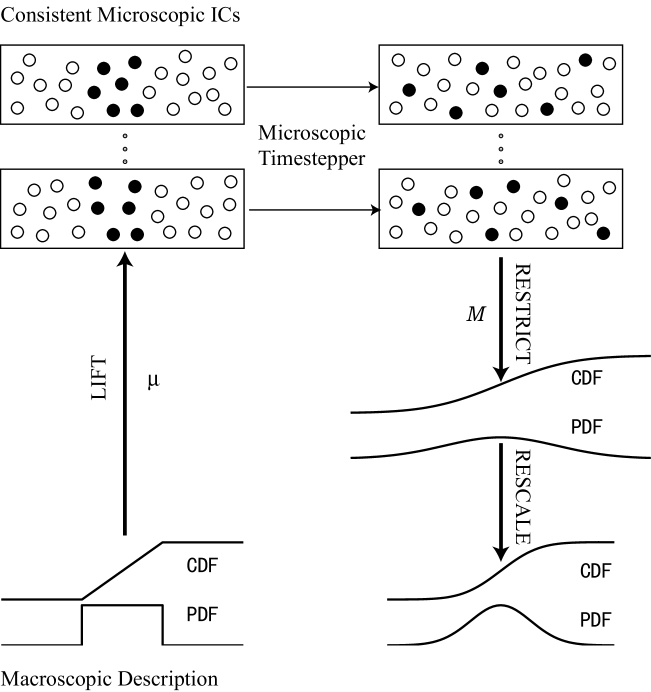 Consistent Microscopic ICs

Microscopic Timestepper

LIFT

μ

$M$

RESTRICT

CDF

PDF

RESCALE

CDF

PDF

CDF

PDF

Macroscopic Description