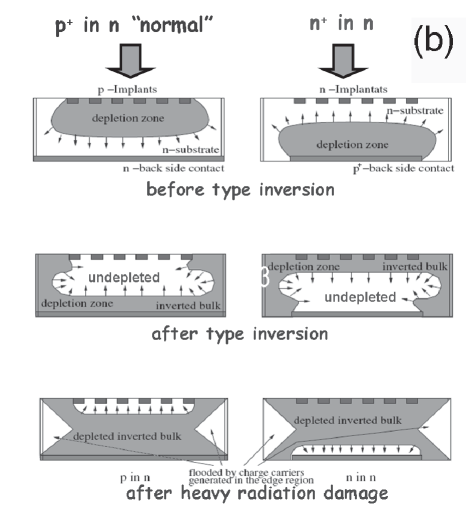 $p^+$ in n "normal"

$n^+$ in n

(b)

p –Implants

depletion zone

n–substrate

n –back side contact

n –Implantats

n–substrate

depletion zone

$p^+$–back side contact

before type inversion

undepleted

depletion zone

inverted bulk

depletion zone

inverted bulk

undepleted

after type inversion

depleted inverted bulk

depleted inverted bulk

p in n

flooded by charge carriers generated in the edge region

n in n

after heavy radiation damage