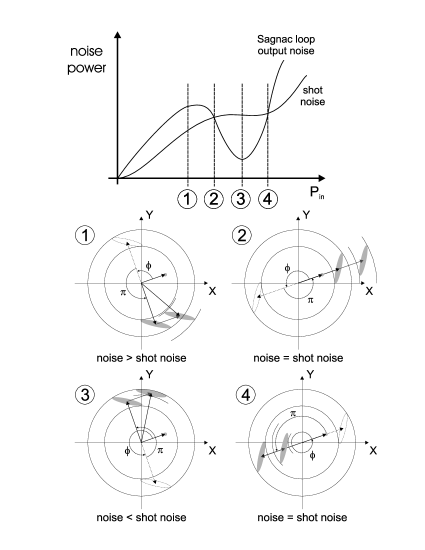 noise power

Sagnac loop output noise

shot noise

1 2 3 4

$P_{in}$

1

Y

$\phi$

$\pi$

X

noise > shot noise

2

Y

$\phi$

$\pi$

X

noise = shot noise

3

Y

$\phi$

$\pi$

X

noise < shot noise

4

Y

$\pi$

$\phi$

X

noise = shot noise